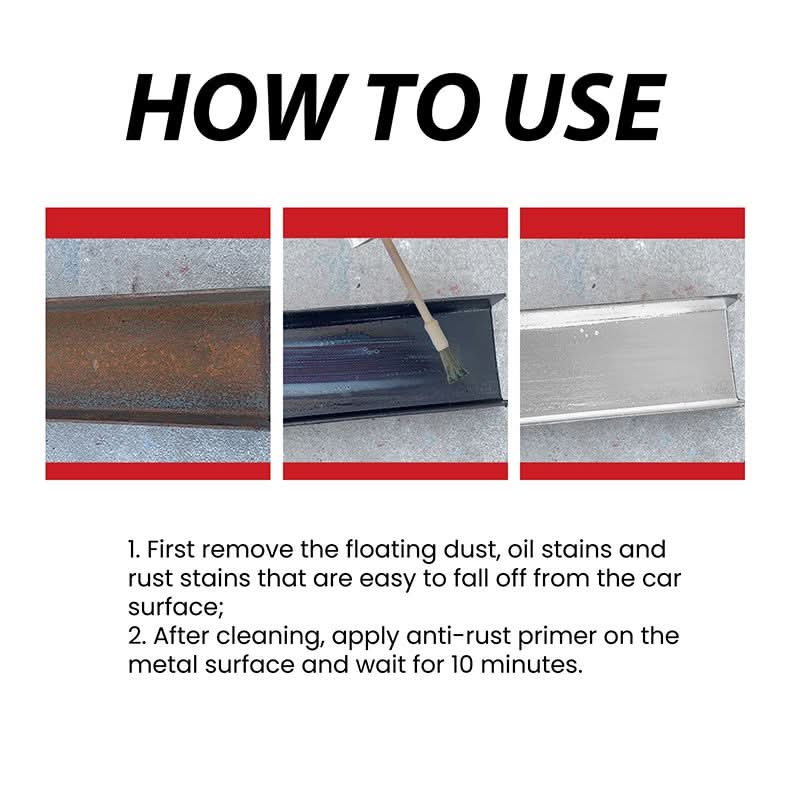 HOW TO USE

1. First remove the floating dust, oil stains and rust stains that are easy to fall off from the car surface;
2. After cleaning, apply anti-rust primer on the metal surface and wait for 10 minutes.